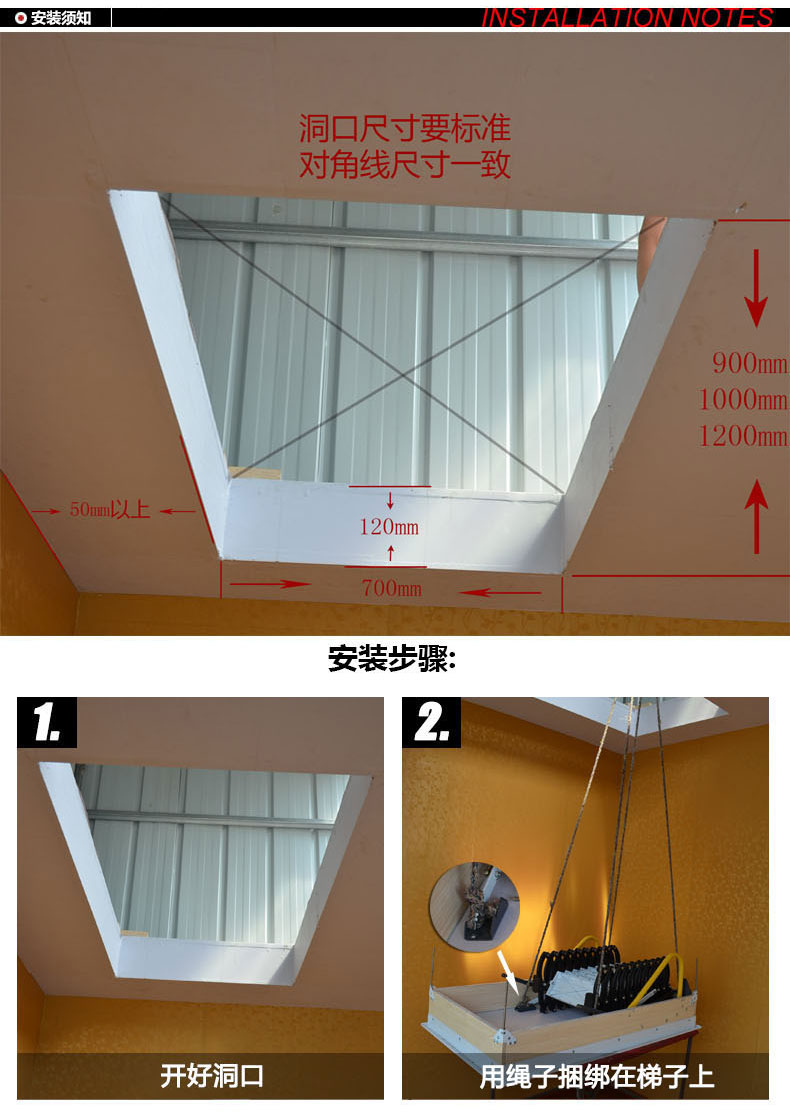 安装须知

INSTALLATION NOTES

洞口尺寸要标准
对角线尺寸一致

900mm
1000mm
1200mm

50mm以上

120mm

700mm

安装步骤:

1.

开好洞口

2.

用绳子捆绑在梯子上